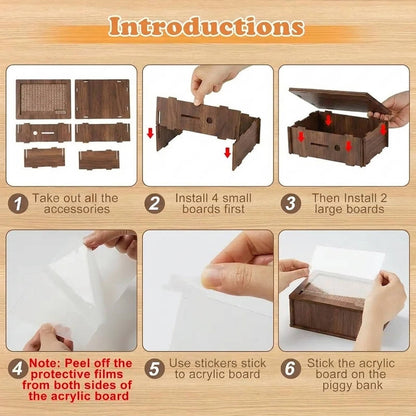 Introductions

1 Take out all the accessories

2 Install 4 small boards first

3 Then Install 2 large boards

4 Note: Peel off the protective films from both sides of the acrylic board

5 Use stickers stick to acrylic board

6 Stick the acrylic board on the piggy bank