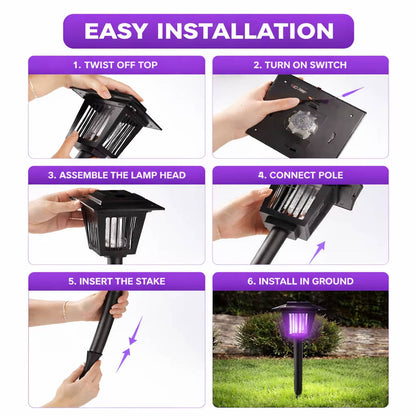 EASY INSTALLATION

1. TWIST OFF TOP

2. TURN ON SWITCH

3. ASSEMBLE THE LAMP HEAD

4. CONNECT POLE

5. INSERT THE STAKE

6. INSTALL IN GROUND