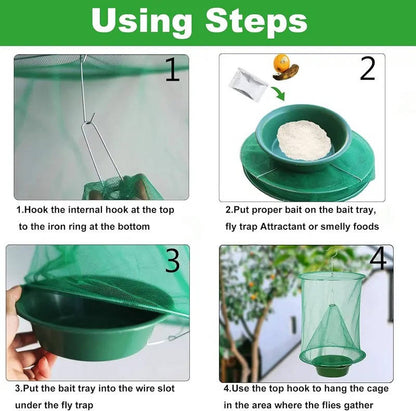 Using Steps

1

1.Hook the internal hook at the top to the iron ring at the bottom

2

2.Put proper bait on the bait tray, fly trap Attractant or smelly foods

3

3.Put the bait tray into the wire slot under the fly trap

4

4.Use the top hook to hang the cage in the area where the flies gather